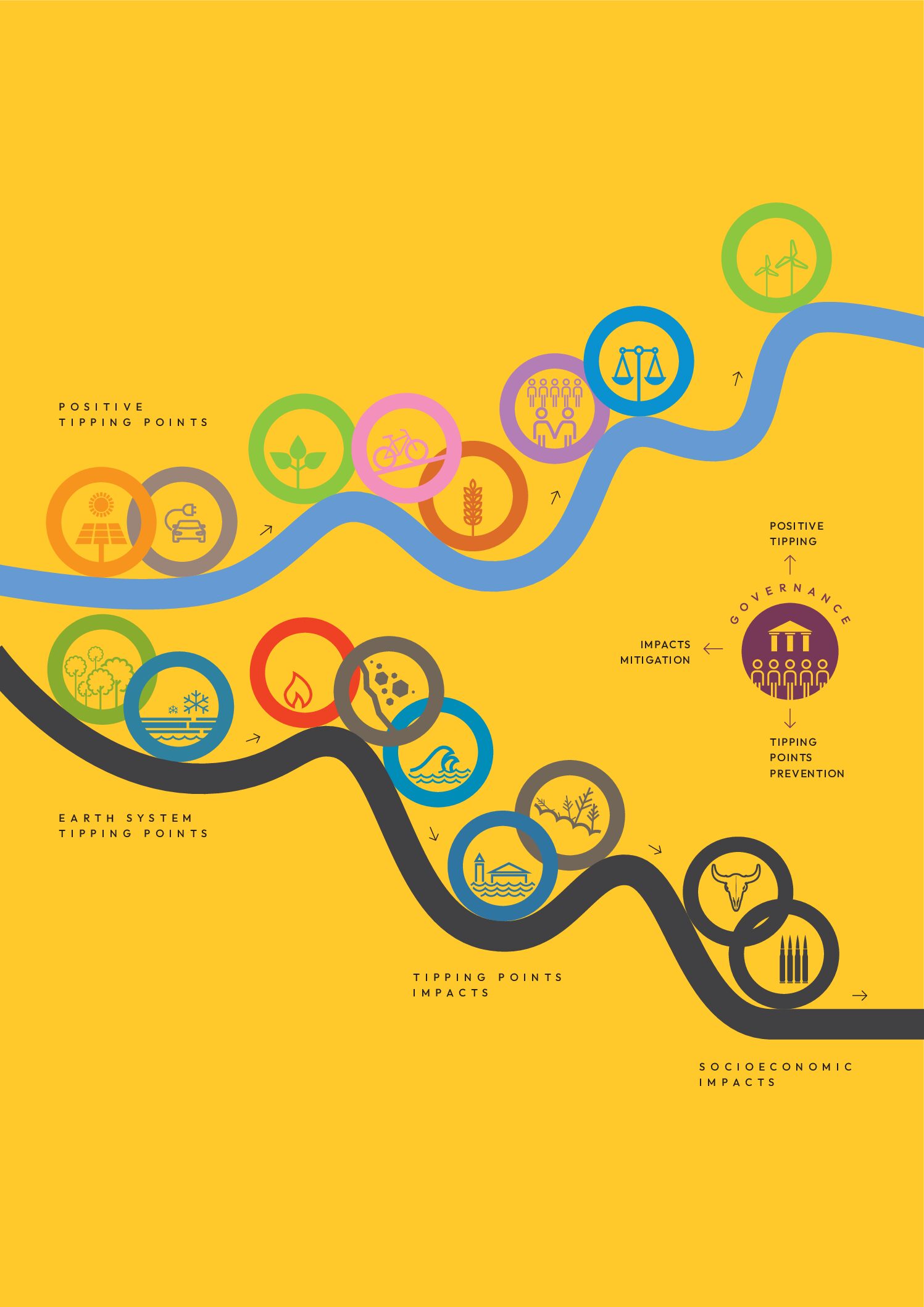 POSITIVE
TIPPING POINTS

POSITIVE
TIPPING

GOVERNANCE

IMPACTS
MITIGATION

TIPPING
POINTS
PREVENTION

EARTH SYSTEM
TIPPING POINTS

TIPPING POINTS
IMPACTS

SOCIOECONOMIC
IMPACTS